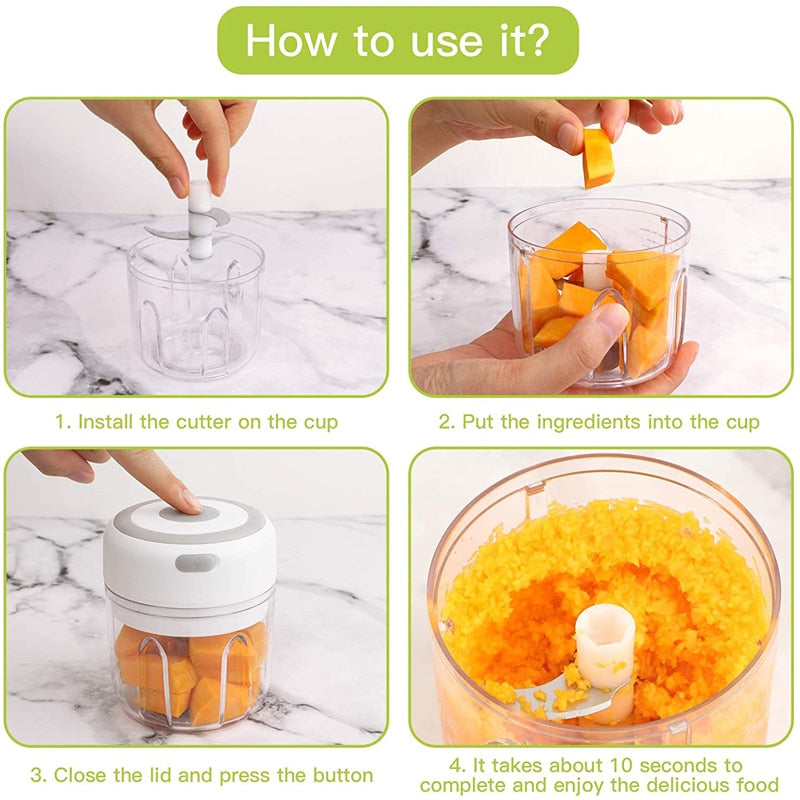 How to use it?

1. Install the cutter on the cup

2. Put the ingredients into the cup

3. Close the lid and press the button

4. It takes about 10 seconds to complete and enjoy the delicious food