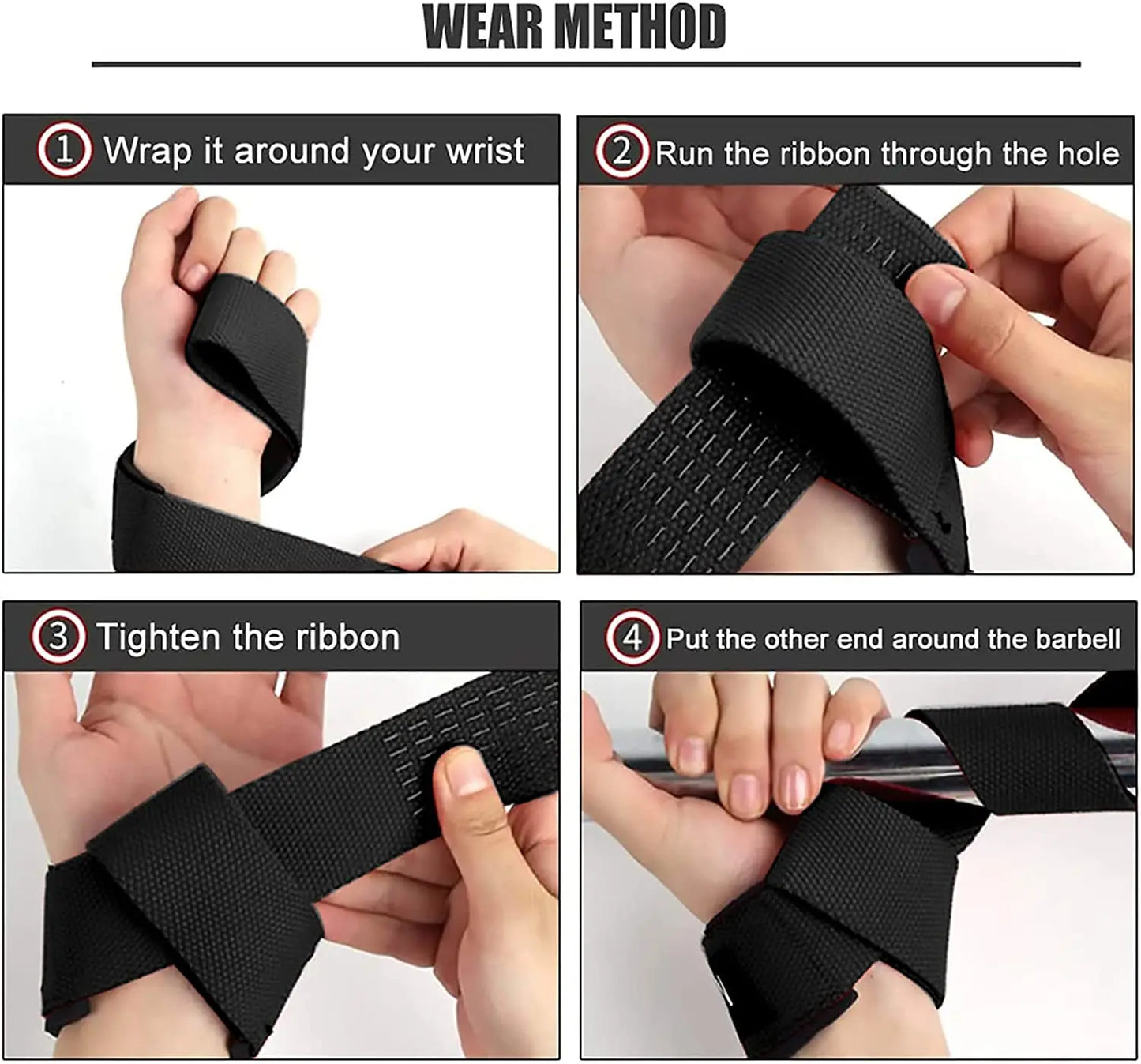 WEAR METHOD

1 Wrap it around your wrist

2 Run the ribbon through the hole

3 Tighten the ribbon

4 Put the other end around the barbell