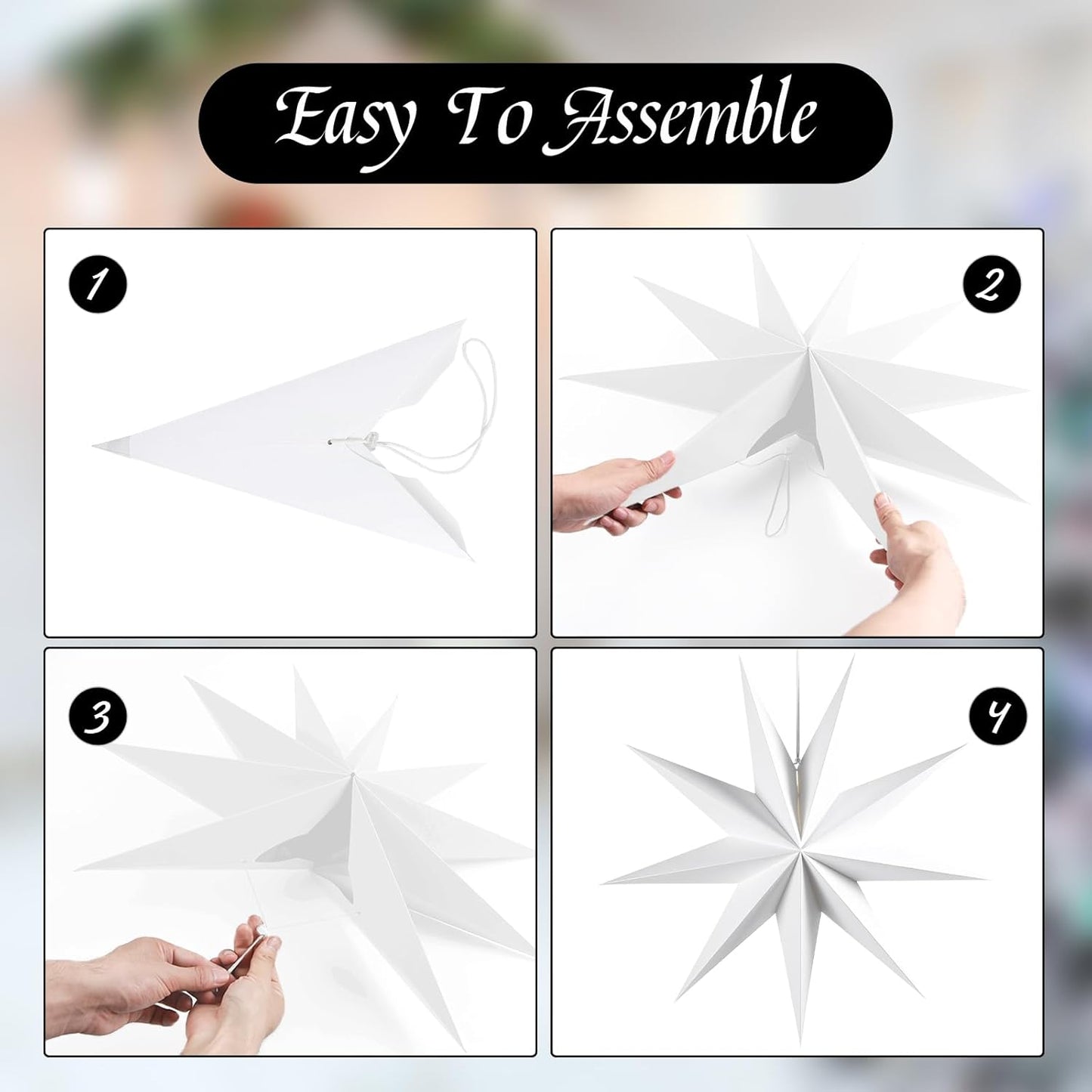 Easy To Assemble

1

2

3

4