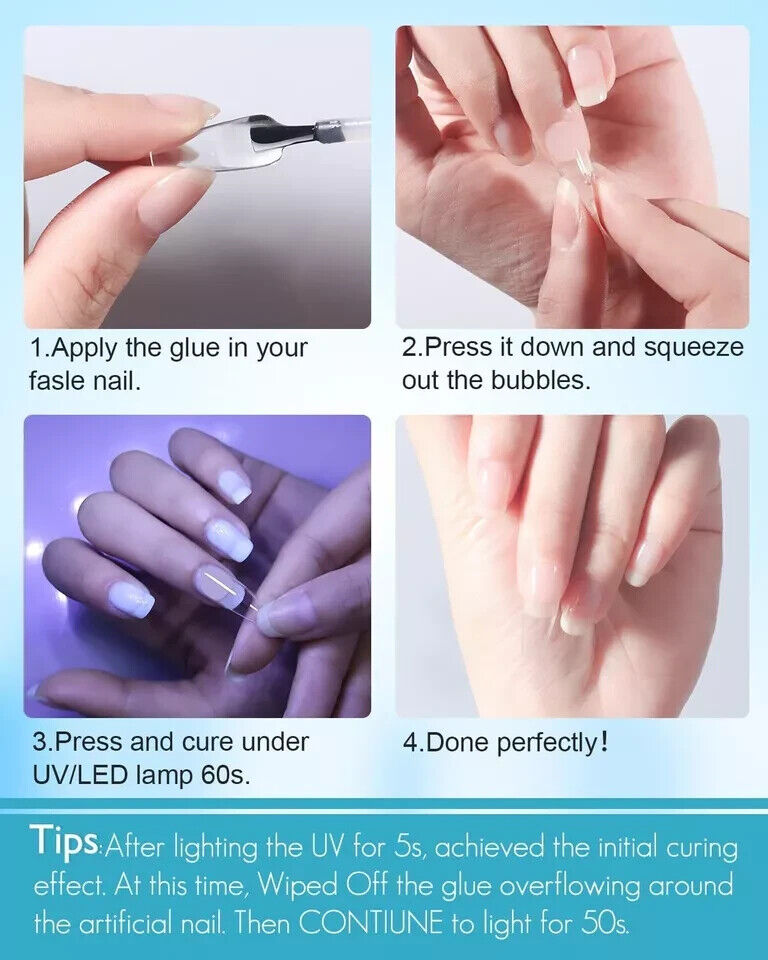 1.Apply the glue in your fasle nail.

2.Press it down and squeeze out the bubbles.

3.Press and cure under UV/LED lamp 60s.

4.Done perfectly!

Tips:After lighting the UV for 5s, achieved the initial curing effect. At this time, Wiped Off the glue overflowing around the artificial nail. Then CONTIUNE to light for 50s.