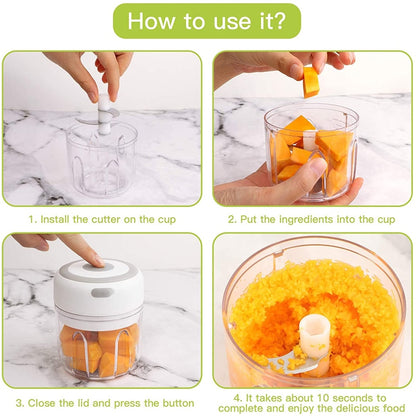 How to use it?

1. Install the cutter on the cup

2. Put the ingredients into the cup

3. Close the lid and press the button

4. It takes about 10 seconds to complete and enjoy the delicious food