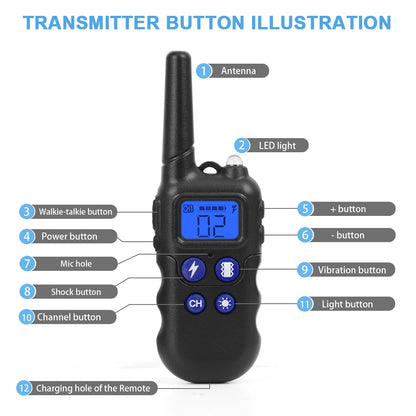 TRANSMITTER BUTTON ILLUSTRATION

1 Antenna

2 LED light

3 Walkie-talkie button

4 Power button

5 + button

6 - button

7 Mic hole

8 Shock button

9 Vibration button

10 Channel button

11 Light button

12 Charging hole of the Remote

CH

02

CH