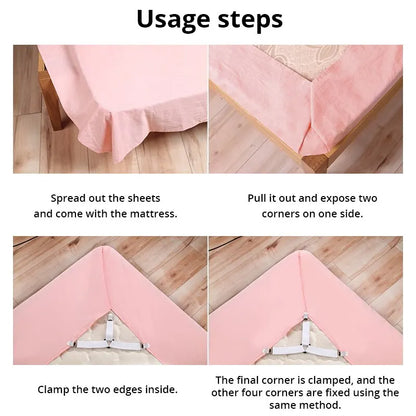 Usage steps

Spread out the sheets and come with the mattress.

Pull it out and expose two corners on one side.

Clamp the two edges inside.

The final corner is clamped, and the other four corners are fixed using the same method.