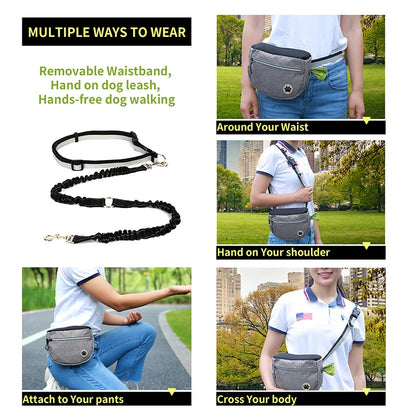 MULTIPLE WAYS TO WEAR

Removable Waistband,
Hand on dog leash,
Hands-free dog walking

Around Your Waist

Hand on Your shoulder

Attach to Your pants

Cross Your body