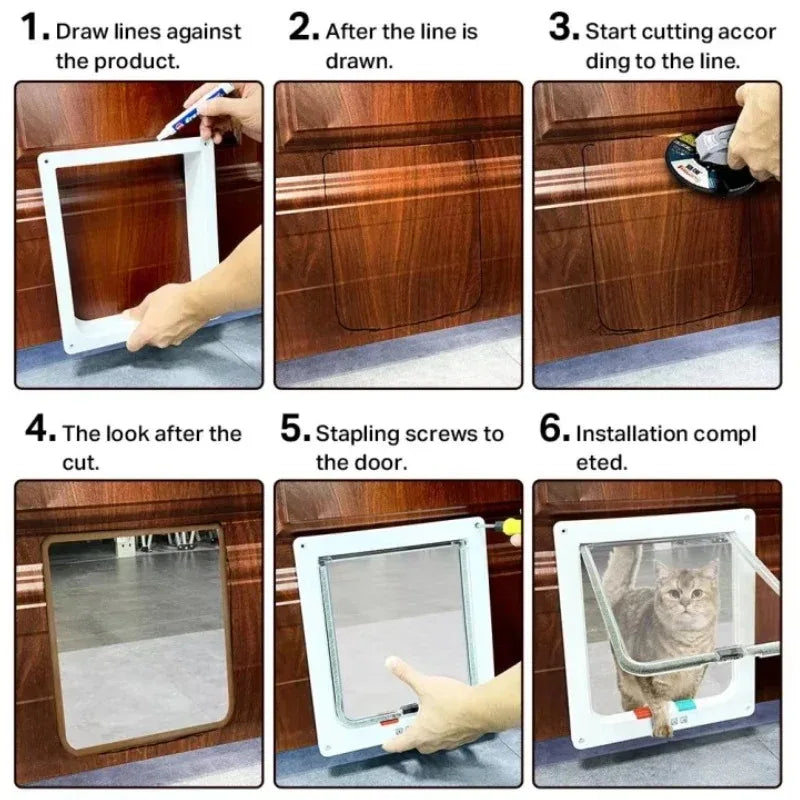 1. Draw lines against the product.

2. After the line is drawn.

3. Start cutting accor ding to the line.

4. The look after the cut.

5. Stapling screws to the door.

6. Installation compl eted.