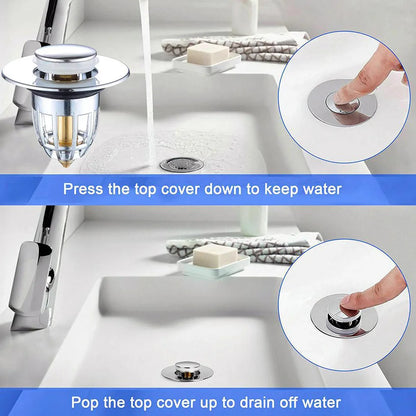 Press the top cover down to keep water

Pop the top cover up to drain off water