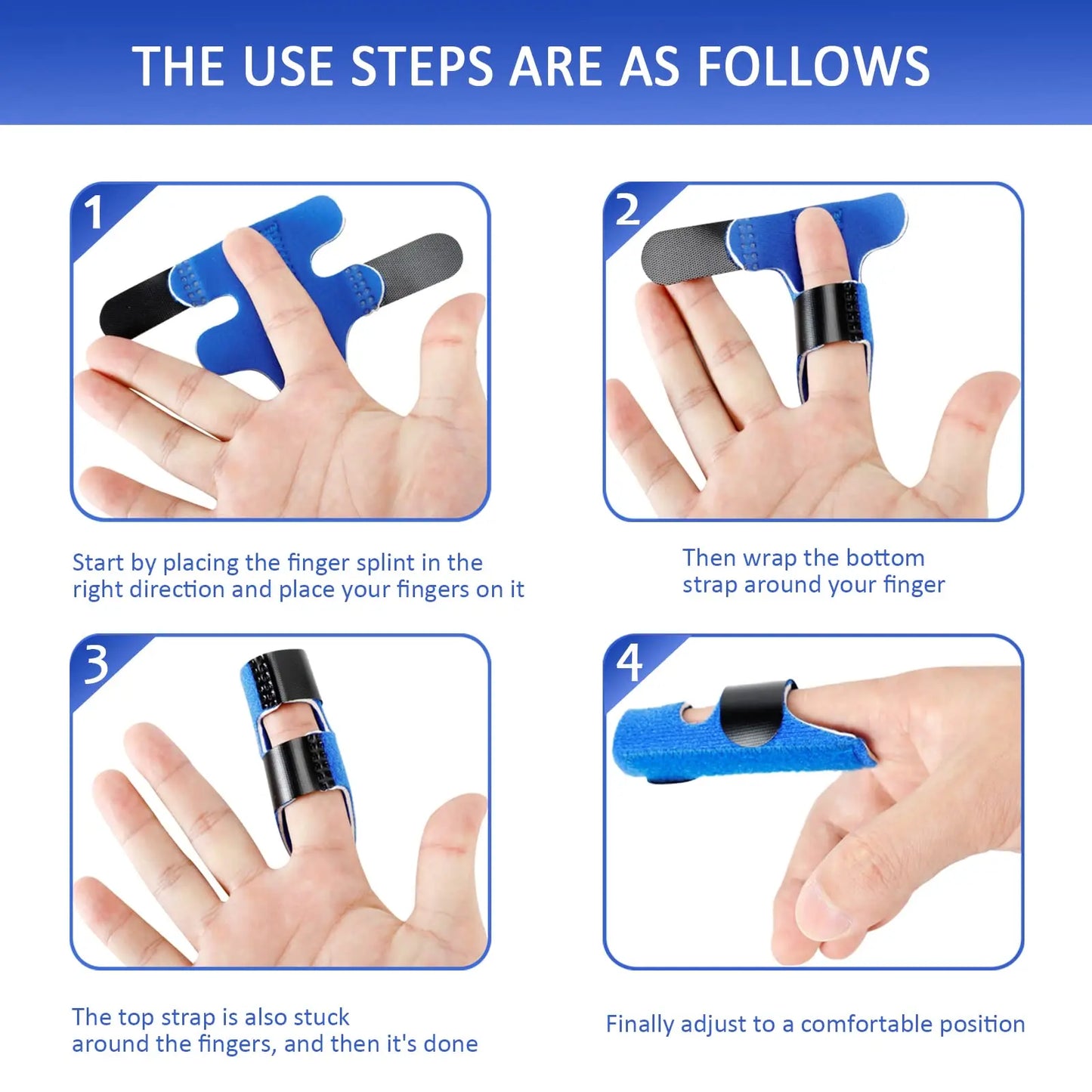 THE USE STEPS ARE AS FOLLOWS

1

Start by placing the finger splint in the right direction and place your fingers on it

2

Then wrap the bottom strap around your finger

3

The top strap is also stuck around the fingers, and then it's done

4

Finally adjust to a comfortable position