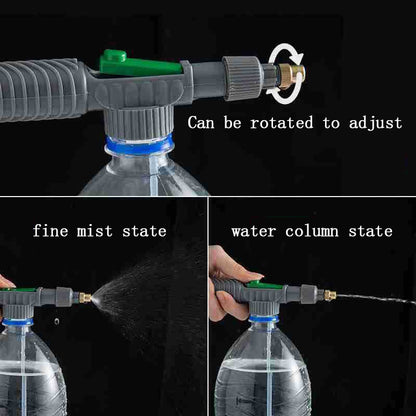 Can be rotated to adjust

fine mist state

water column state