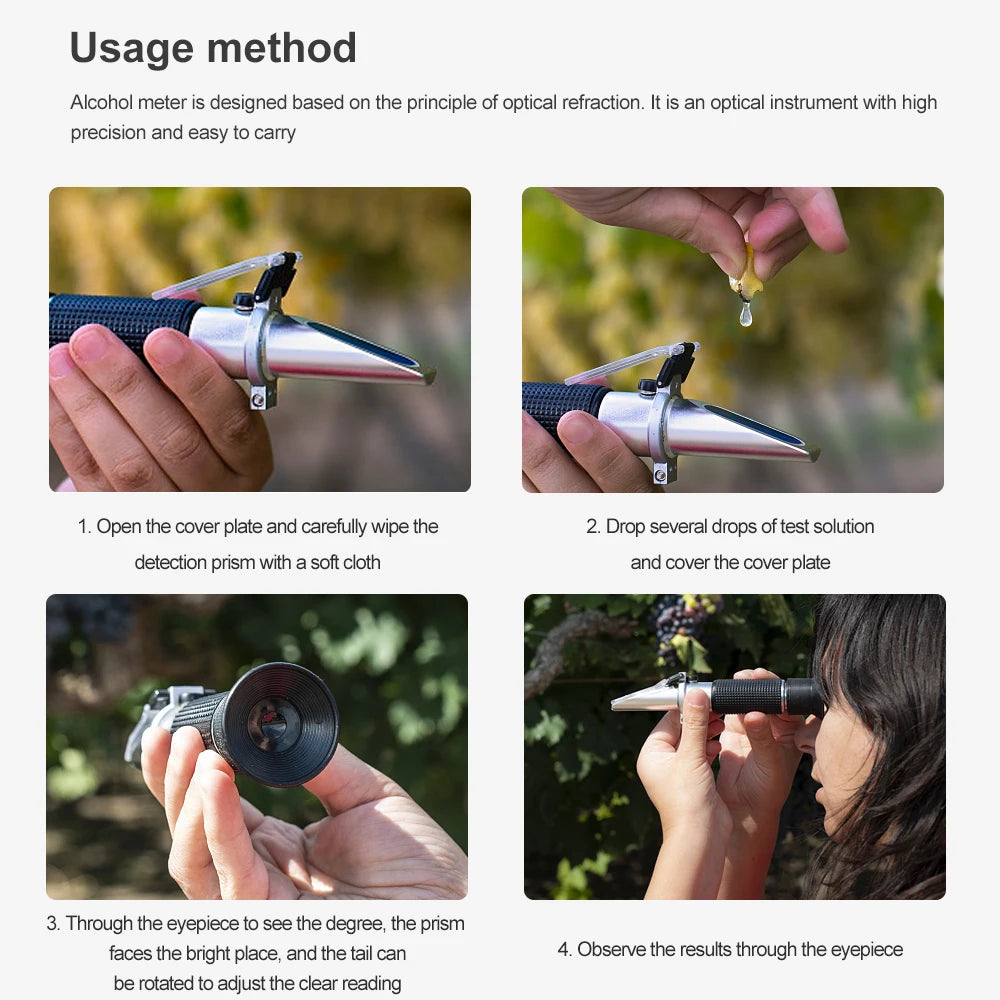 Usage method

Alcohol meter is designed based on the principle of optical refraction. It is an optical instrument with high precision and easy to carry

1. Open the cover plate and carefully wipe the detection prism with a soft cloth

2. Drop several drops of test solution and cover the cover plate

3. Through the eyepiece to see the degree, the prism faces the bright place, and the tail can be rotated to adjust the clear reading

4. Observe the results through the eyepiece