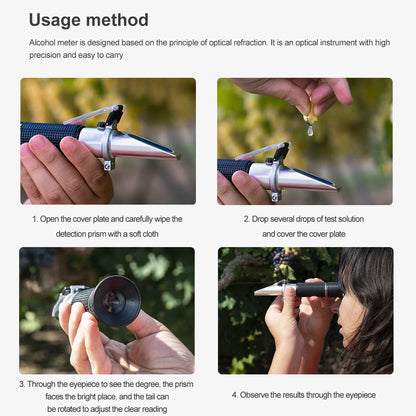 Usage method

Alcohol meter is designed based on the principle of optical refraction. It is an optical instrument with high precision and easy to carry

1. Open the cover plate and carefully wipe the detection prism with a soft cloth

2. Drop several drops of test solution and cover the cover plate

3. Through the eyepiece to see the degree, the prism faces the bright place, and the tail can be rotated to adjust the clear reading

4. Observe the results through the eyepiece