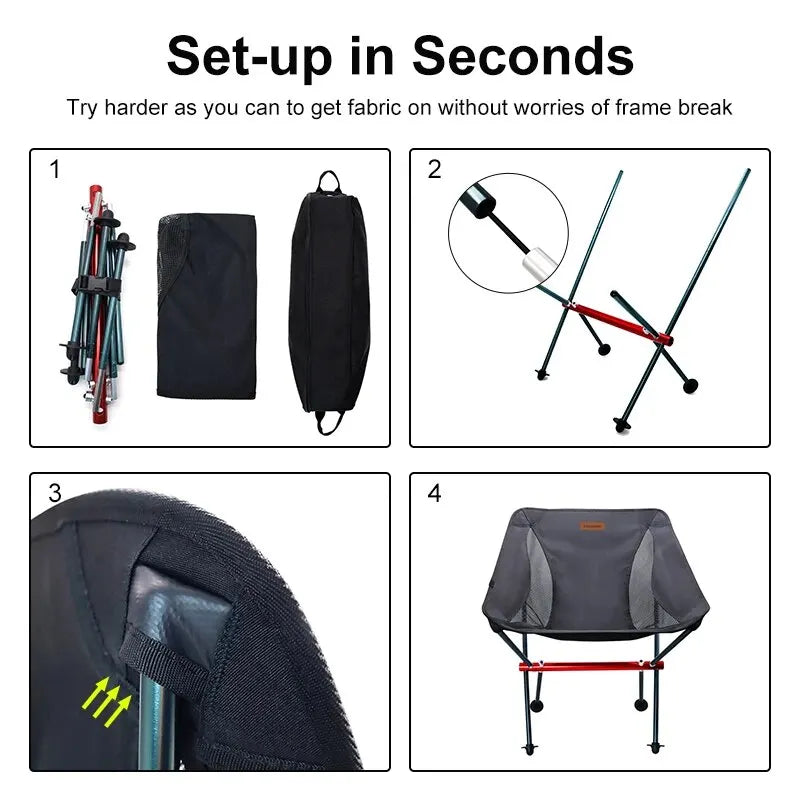 Set-up in Seconds

Try harder as you can to get fabric on without worries of frame break

1

2

3

4