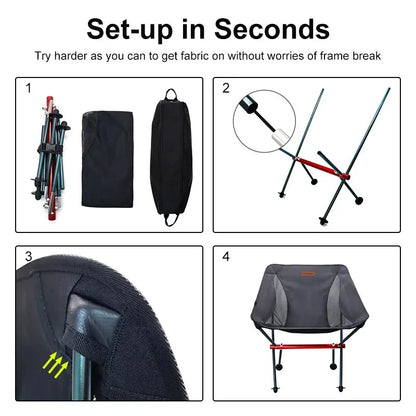 Set-up in Seconds

Try harder as you can to get fabric on without worries of frame break

1

2

3

4