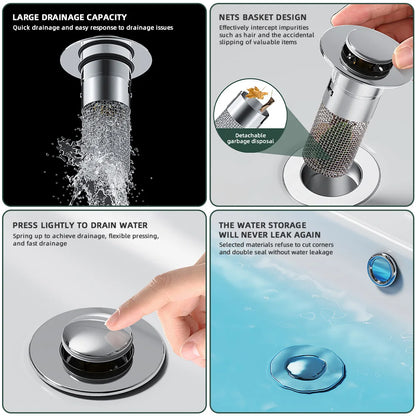 LARGE DRAINAGE CAPACITY
Quick drainage and easy response to drainage issues

NETS BASKET DESIGN
Effectively intercept impurities such as hair and the accidental slipping of valuable items

Detachable garbage disposal

PRESS LIGHTLY TO DRAIN WATER
Spring up to achieve drainage, flexible pressing, and fast drainage

THE WATER STORAGE WILL NEVER LEAK AGAIN
Selected materials refuse to cut corners and double seal without water leakage