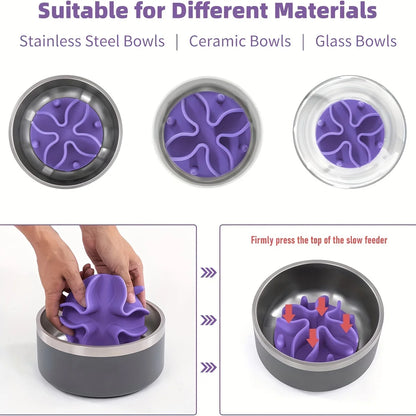 Suitable for Different Materials

Stainless Steel Bowls | Ceramic Bowls | Glass Bowls

Firmly press the top of the slow feeder