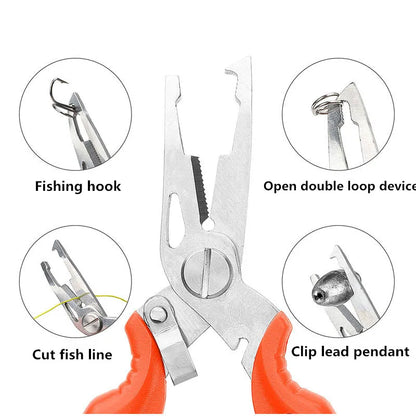 Fishing hook

Open double loop device

Cut fish line

Clip lead pendant