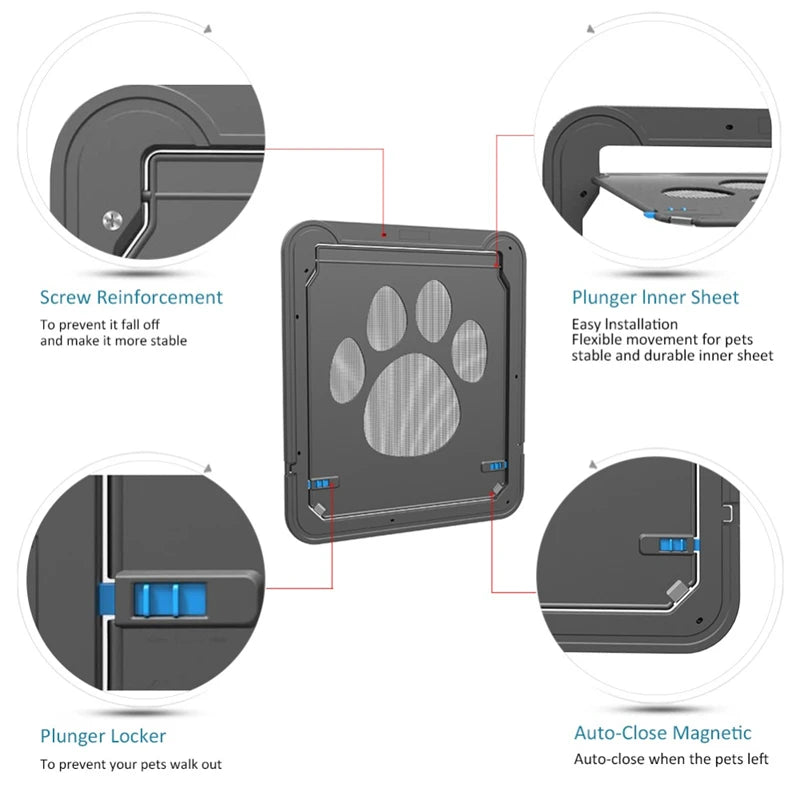 Screw Reinforcement

To prevent it fall off and make it more stable

Plunger Inner Sheet

Easy Installation
Flexible movement for pets
stable and durable inner sheet

Plunger Locker

To prevent your pets walk out

Auto-Close Magnetic

Auto-close when the pets left