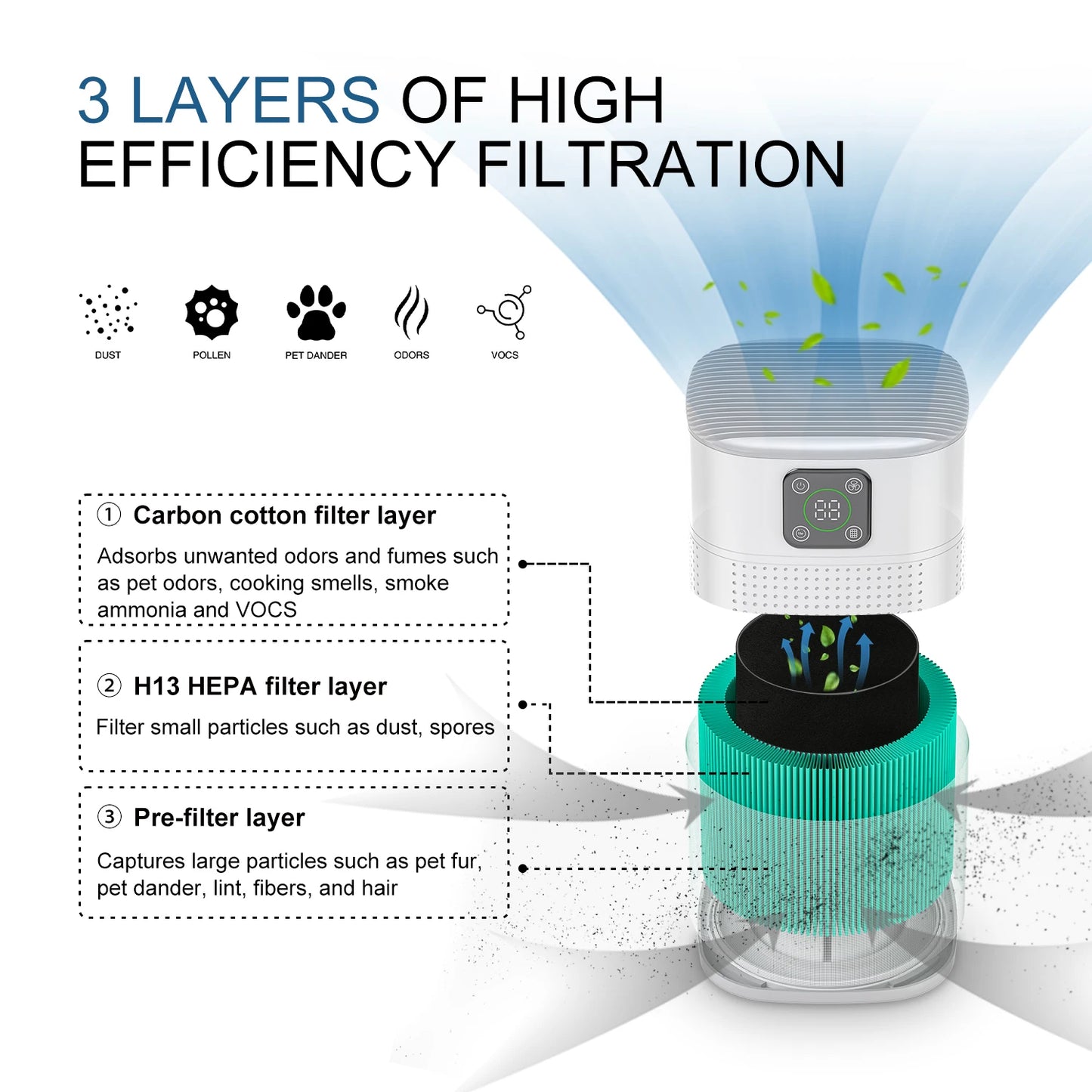 3 LAYERS OF HIGH EFFICIENCY FILTRATION

DUST

POLLEN

PET DANDER

ODORS

VOCS

① Carbon cotton filter layer

Adsorbs unwanted odors and fumes such as pet odors, cooking smells, smoke ammonia and VOCS

② H13 HEPA filter layer

Filter small particles such as dust, spores

③ Pre-filter layer

Captures large particles such as pet fur, pet dander, lint, fibers, and hair

88