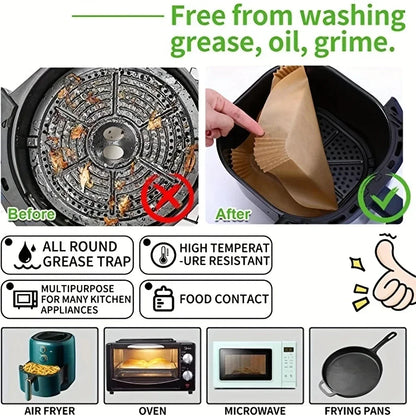 Free from washing grease, oil, grime.

Before

After

ALL ROUND GREASE TRAP

HIGH TEMPERAT -URE RESISTANT

MULTIPURPOSE FOR MANY KITCHEN APPLIANCES

FOOD CONTACT

AIR FRYER

OVEN

MICROWAVE

FRYING PANS