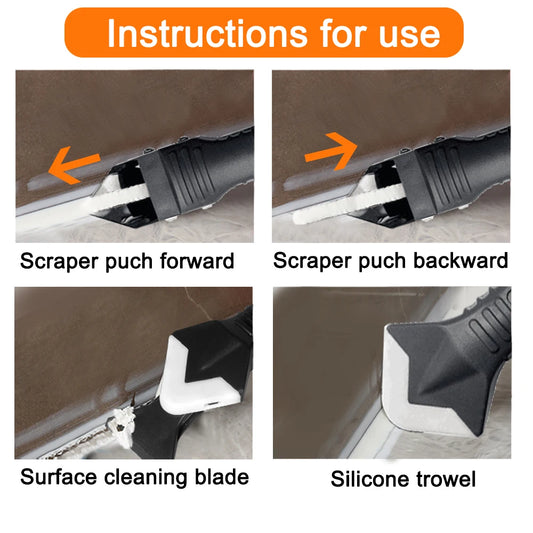 Instructions for use

Scraper puch forward

Scraper puch backward

Surface cleaning blade

Silicone trowel