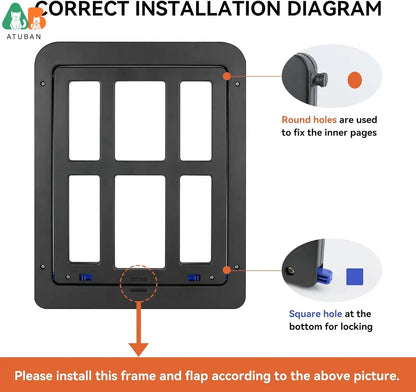 ATUBAN

CORRECT INSTALLATION DIAGRAM

Round holes are used to fix the inner pages

Square hole at the bottom for locking

Please install this frame and flap according to the above picture.