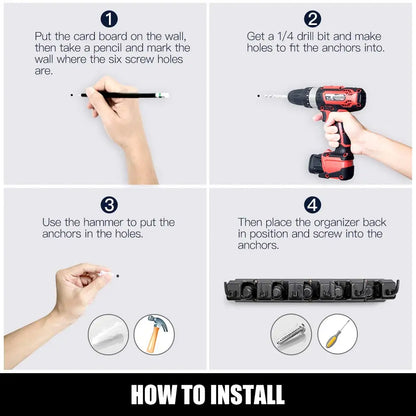 1
Put the card board on the wall, then take a pencil and mark the wall where the six screw holes are.

2
Get a 1/4 drill bit and make holes to fit the anchors into.

3
Use the hammer to put the anchors in the holes.

4
Then place the organizer back in position and screw into the anchors.

HOW TO INSTALL