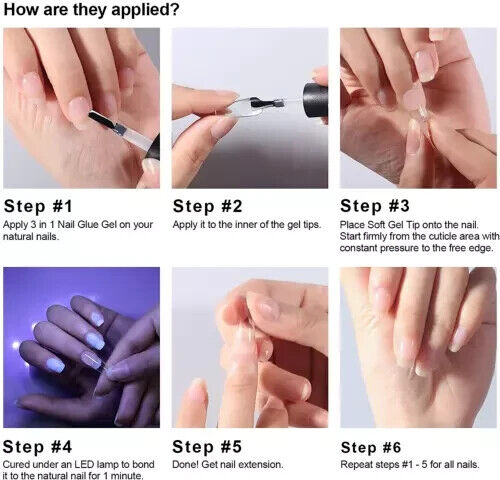 How are they applied?

Step #1
Apply 3 in 1 Nail Glue Gel on your natural nails.

Step #2
Apply it to the inner of the gel tips.

Step #3
Place Soft Gel Tip onto the nail. Start firmly from the cuticle area with constant pressure to the free edge.

Step #4
Cured under an LED lamp to bond it to the natural nail for 1 minute.

Step #5
Done! Get nail extension.

Step #6
Repeat steps #1 - 5 for all nails.